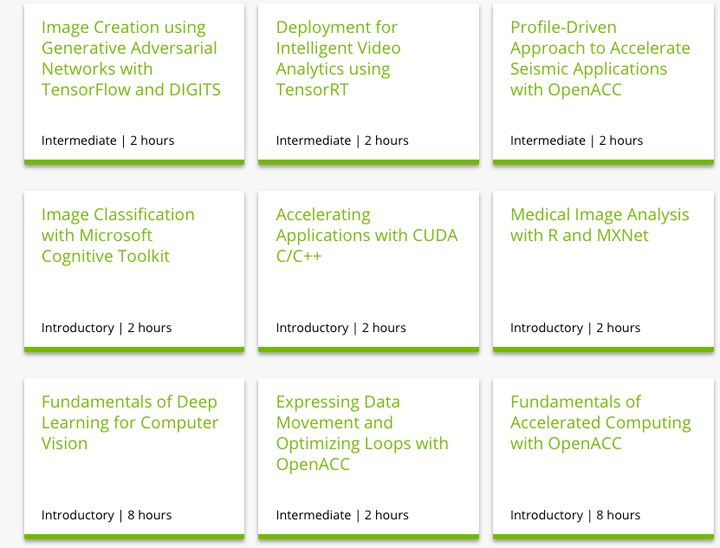 Image Creation using Generative Adversarial Networks with TensorFlow and DIGITS

Intermediate | 2 hours

Deployment for Intelligent Video Analytics using TensorRT

Intermediate | 2 hours

Profile-Driven Approach to Accelerate Seismic Applications with OpenACC

Intermediate | 2 hours

Image Classification with Microsoft Cognitive Toolkit

Introductory | 2 hours

Accelerating Applications with CUDA C/C++

Introductory | 2 hours

Medical Image Analysis with R and MXNet

Introductory | 2 hours

Fundamentals of Deep Learning for Computer Vision

Introductory | 8 hours

Expressing Data Movement and Optimizing Loops with OpenACC

Intermediate | 2 hours

Fundamentals of Accelerated Computing with OpenACC

Introductory | 8 hours